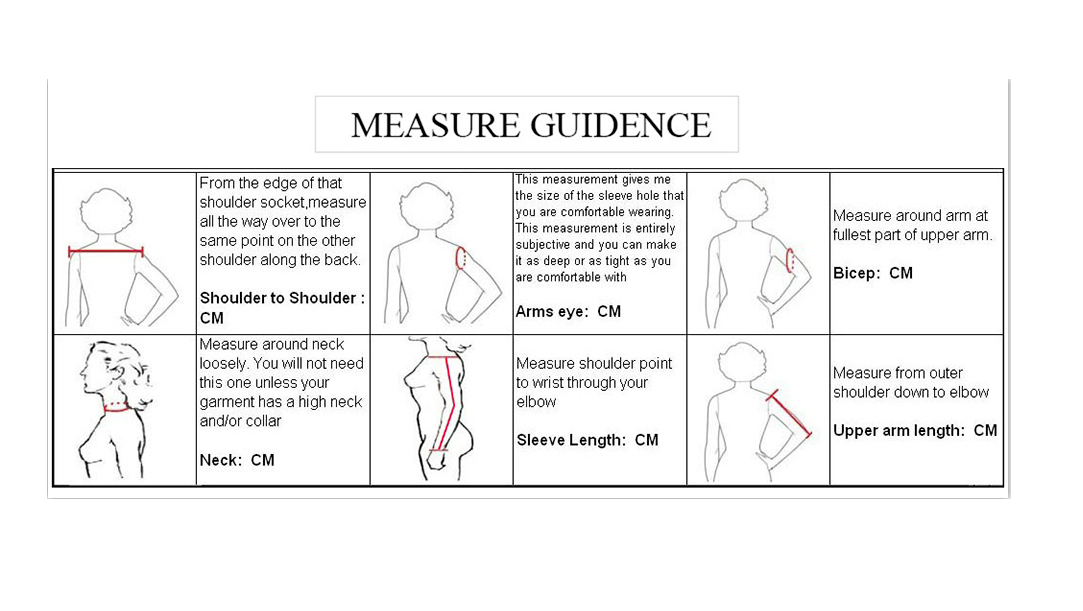 MEASURE GUIDENCE

| | | | | | |
|---|---|---|---|---|---|
| | From the edge of that shoulder socket,measure all the way over to the same point on the other shoulder along the back. **Shoulder to Shoulder : CM** | | This measurement gives me the size of the sleeve hole that you are comfortable wearing. This measurement is entirely subjective and you can make it as deep or as tight as you are comfortable with **Arms eye: CM** | | Measure around arm at fullest part of upper arm. **Bicep: CM** |
| | Measure around neck loosely. You will not need this one unless your garment has a high neck and/or collar **Neck: CM** | | Measure shoulder point to wrist through your elbow **Sleeve Length: CM** | | Measure from outer shoulder down to elbow **Upper arm length: CM** |